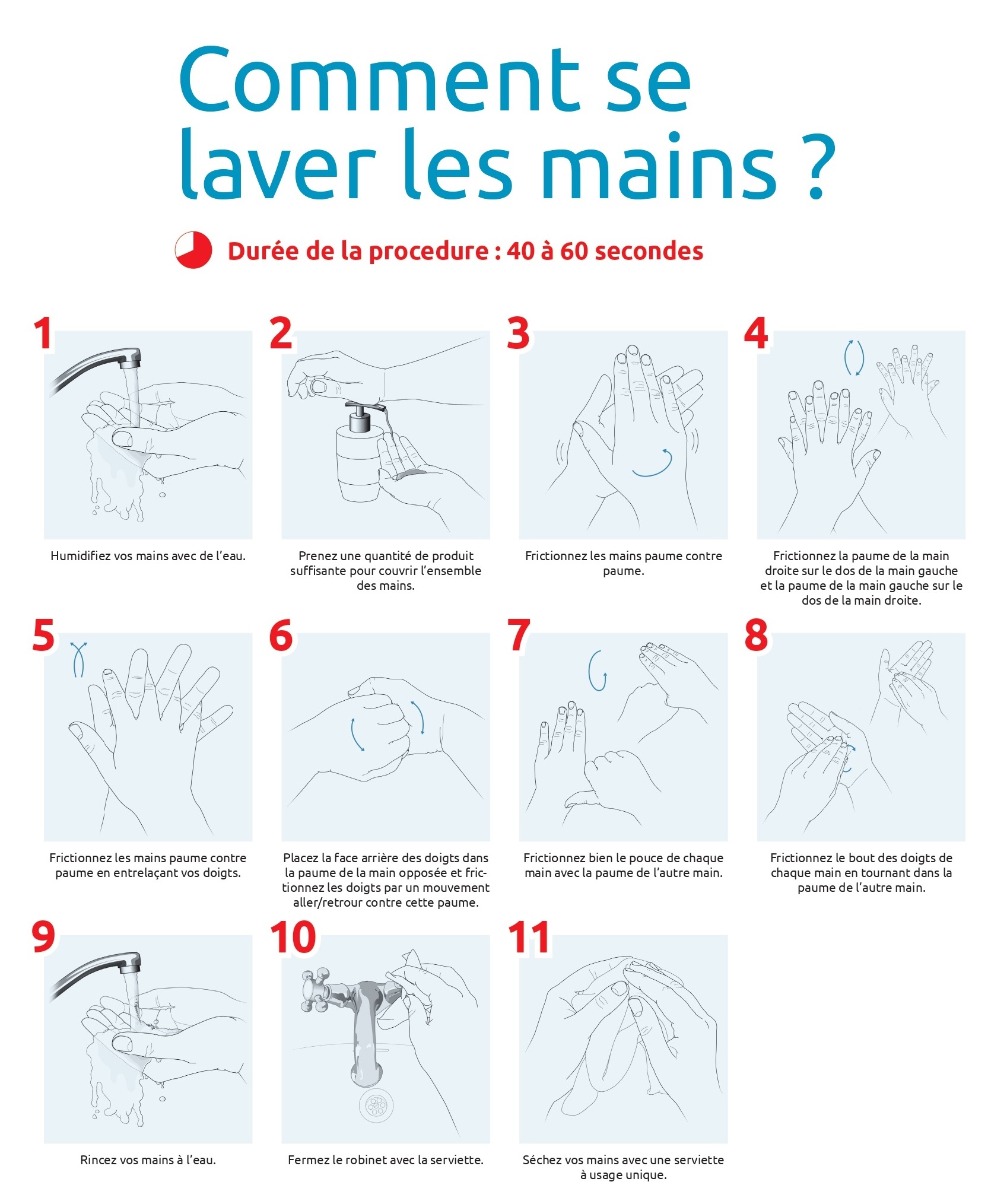 Comment se laver les mains ?

Durée de la procedure : 40 à 60 secondes

1
Humidifiez vos mains avec de l'eau.

2
Prenez une quantité de produit suffisante pour couvrir l'ensemble des mains.

3
Frictionnez les mains paume contre paume.

4
Frictionnez la paume de la main droite sur le dos de la main gauche et la paume de la main gauche sur le dos de la main droite.

5
Frictionnez les mains paume contre paume en entrelaçant vos doigts.

6
Placez la face arrière des doigts dans la paume de la main opposée et frictionnez les doigts par un mouvement aller/retrour contre cette paume.

7
Frictionnez bien le pouce de chaque main avec la paume de l'autre main.

8
Frictionnez le bout des doigts de chaque main en tournant dans la paume de l'autre main.

9
Rincez vos mains à l'eau.

10
Fermez le robinet avec la serviette.

11
Séchez vos mains avec une serviette à usage unique.